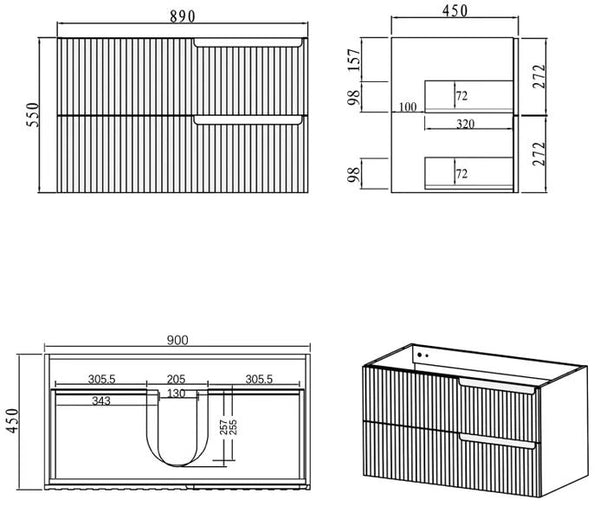 890
550
450
157
98
100
72
320
272
272
98
72
900
450
305.5
205
305.5
130
343
257
255