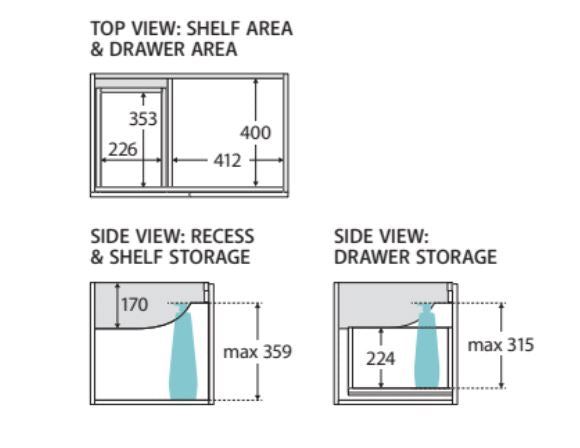 TOP VIEW: SHELF AREA & DRAWER AREA

353
226
400
412

SIDE VIEW: RECESS & SHELF STORAGE

170
max 359

SIDE VIEW: DRAWER STORAGE

224
max 315