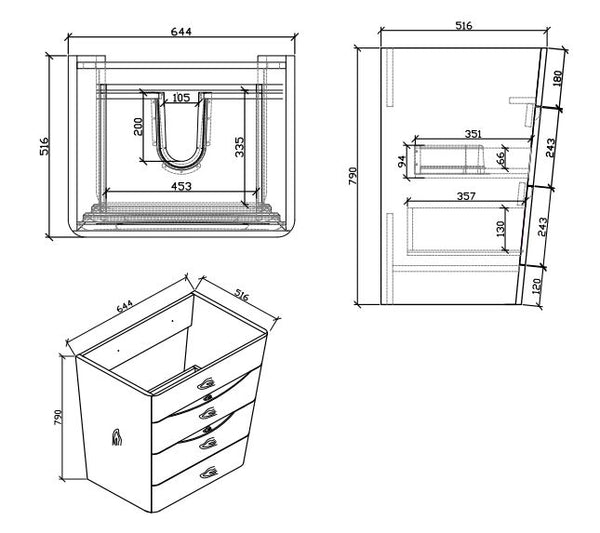 644
516
105
200
335
453
516
790
180
351
94
66
243
357
130
243
120
644
516
790