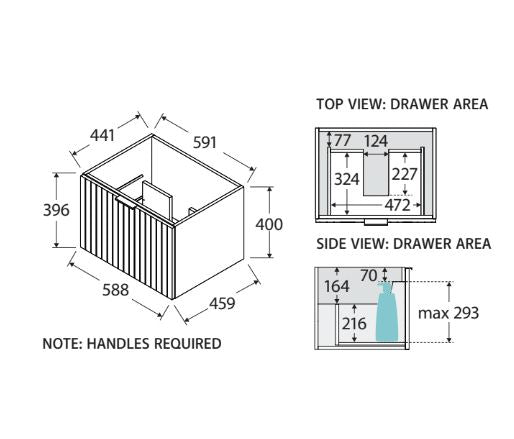 441
591
396
400
588
459
NOTE: HANDLES REQUIRED

TOP VIEW: DRAWER AREA
77
124
324
227
472

SIDE VIEW: DRAWER AREA
164
70
216
max 293